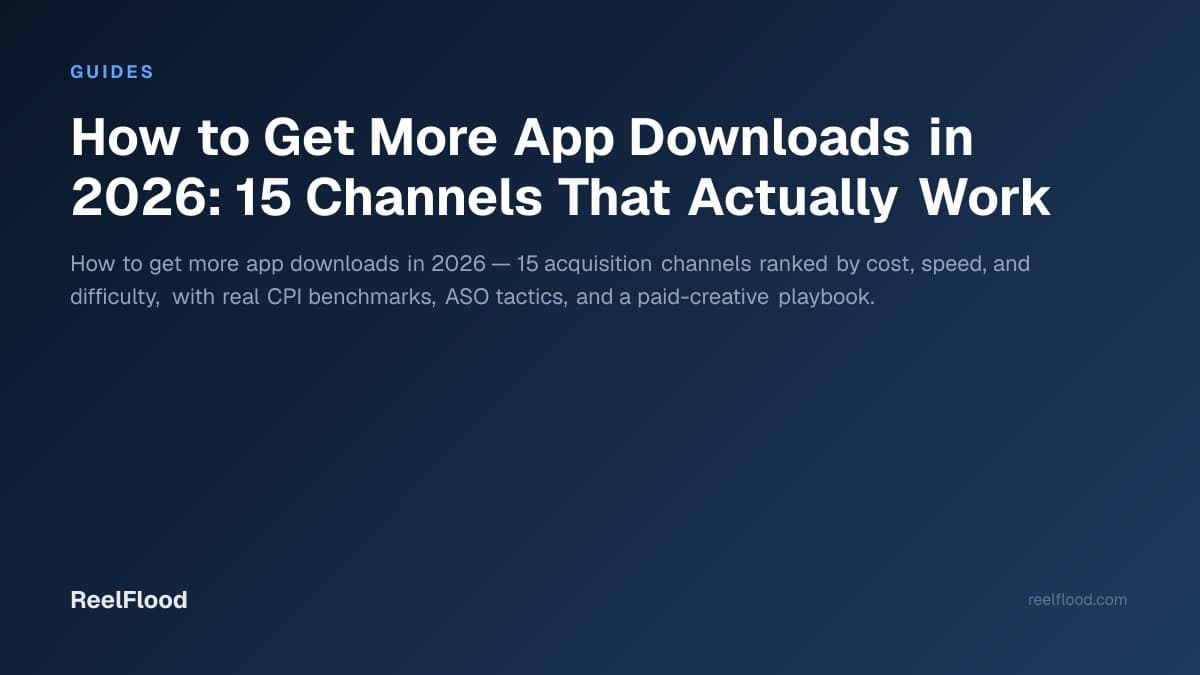 GUIDES

How to Get More App Downloads in 2026: 15 Channels That Actually Work

How to get more app downloads in 2026 — 15 acquisition channels ranked by cost, speed, and difficulty, with real CPI benchmarks, ASO tactics, and a paid-creative playbook.

ReelFlood

reelflood.com